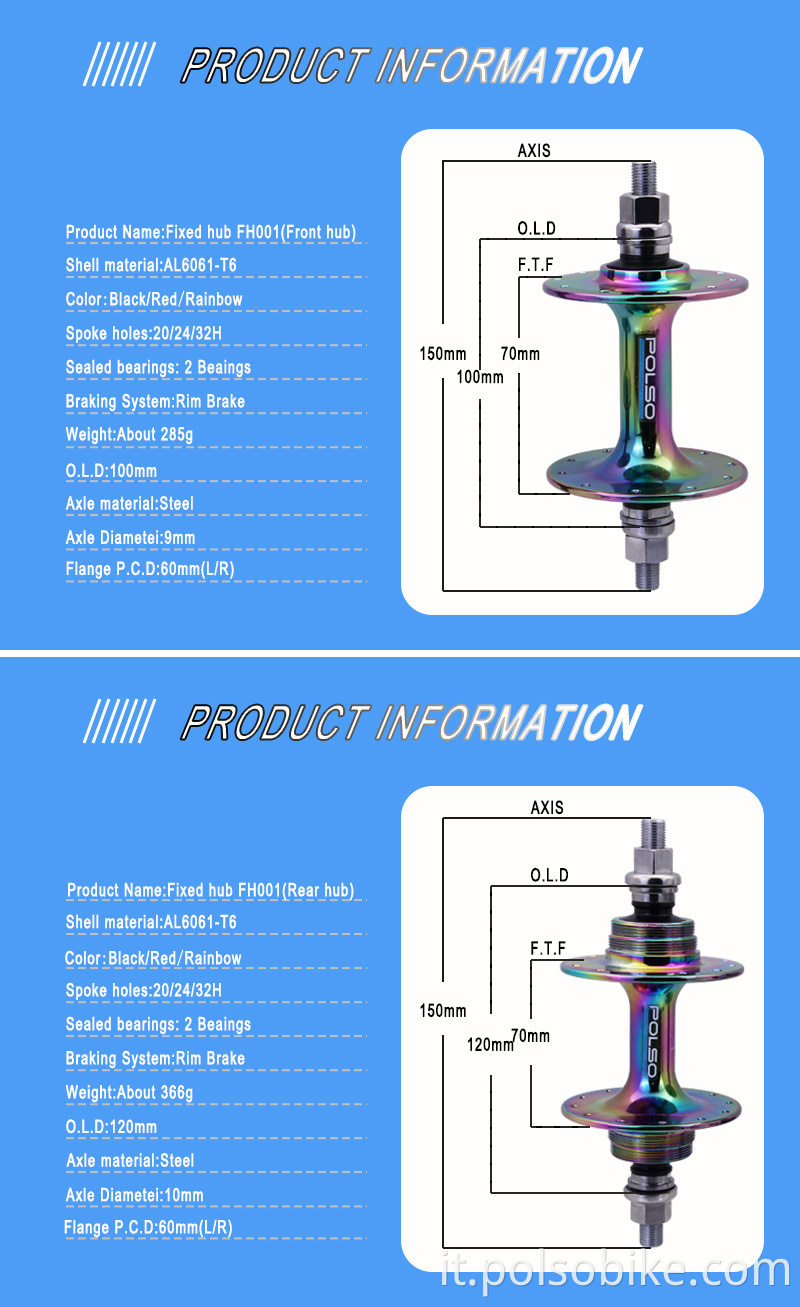 PRODUCT INFORMATION

Product Name:Fixed hub FH001(Front hub)
Shell material:AL6061-T6
Color:Black/Red/Rainbow
Spoke holes:20/24/32H
Sealed bearings: 2 Beaings
Braking System:Rim Brake
Weight:About 285g
O.L.D:100mm
Axle material:Steel
Axle Diametei:9mm
Flange P.C.D:60mm(L/R)

AXIS
O.L.D
F.T.F
150mm
100mm
70mm
POLSO

PRODUCT INFORMATION

Product Name:Fixed hub FH001(Rear hub)
Shell material:AL6061-T6
Color:Black/Red/Rainbow
Spoke holes:20/24/32H
Sealed bearings: 2 Beaings
Braking System:Rim Brake
Weight:About 366g
O.L.D:120mm
Axle material:Steel
Axle Diametei:10mm
Flange P.C.D:60mm(L/R)

AXIS
O.L.D
F.T.F
150mm
120mm
70mm
POLSO

it.polsobike.com